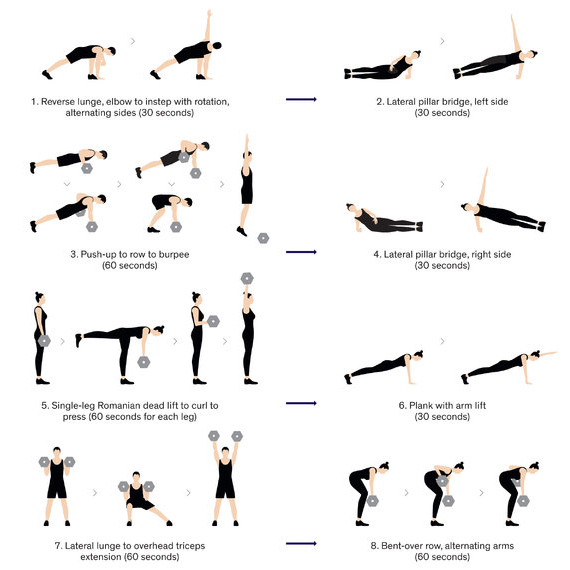 1. Reverse lunge, elbow to instep with rotation, alternating sides (30 seconds)

2. Lateral pillar bridge, left side (30 seconds)

3. Push-up to row to burpee (60 seconds)

4. Lateral pillar bridge, right side (30 seconds)

5. Single-leg Romanian dead lift to curl to press (60 seconds for each leg)

6. Plank with arm lift (30 seconds)

7. Lateral lunge to overhead triceps extension (60 seconds)

8. Bent-over row, alternating arms (60 seconds)